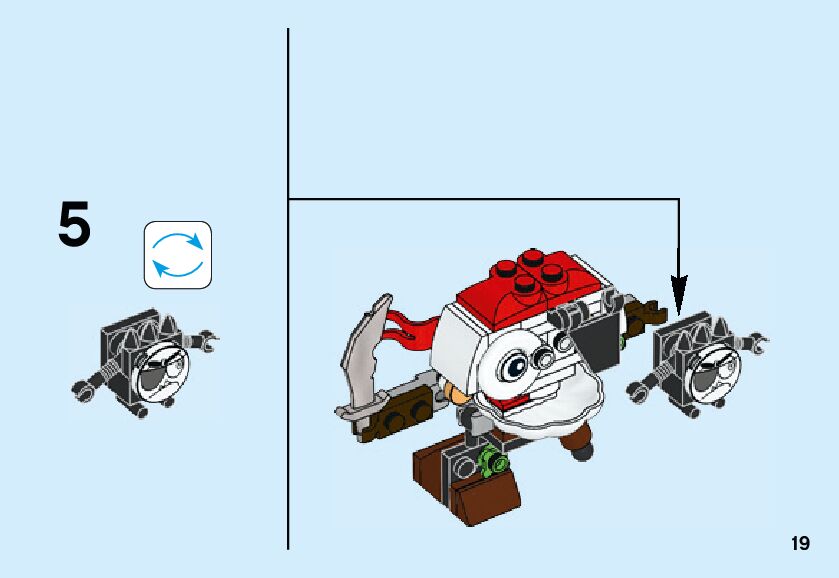 5

19