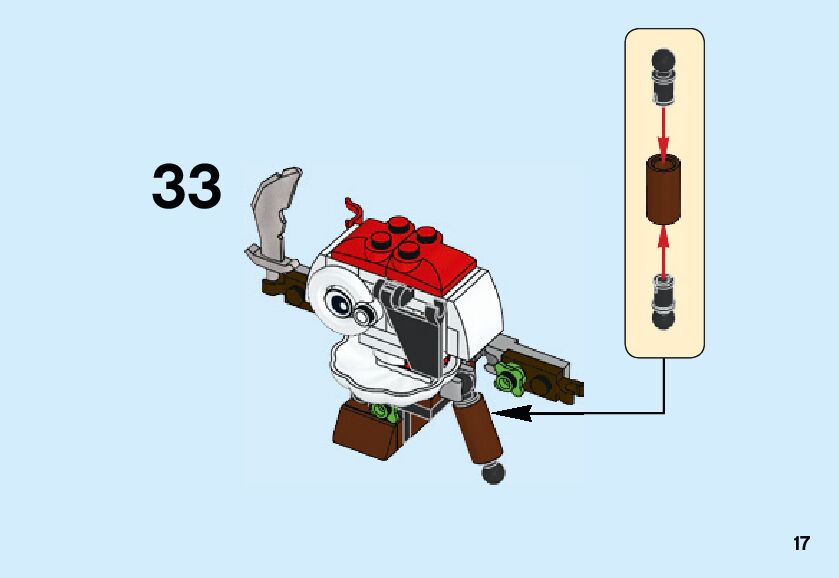 33

17