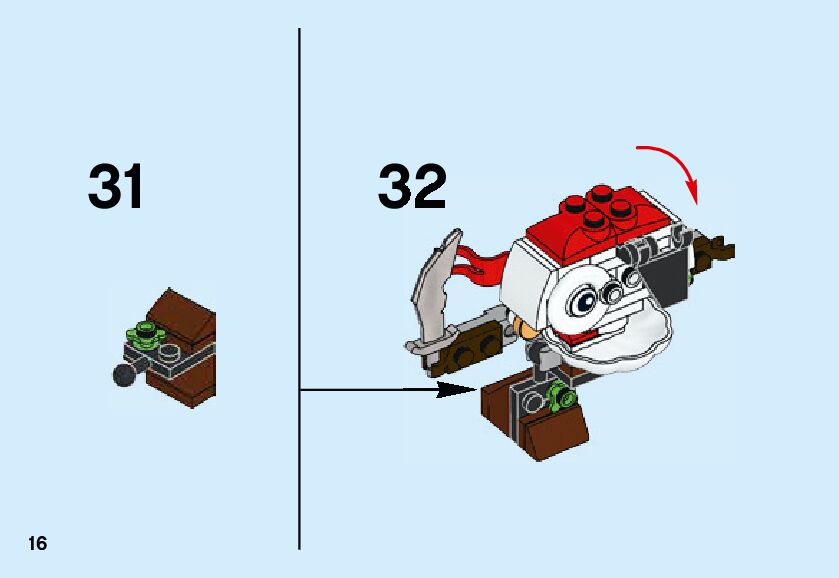 31

32

16