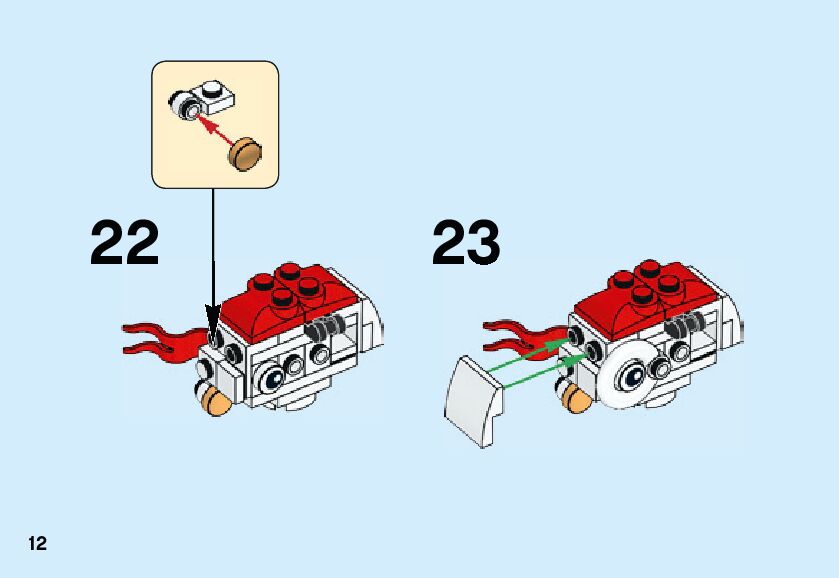 22

23

12