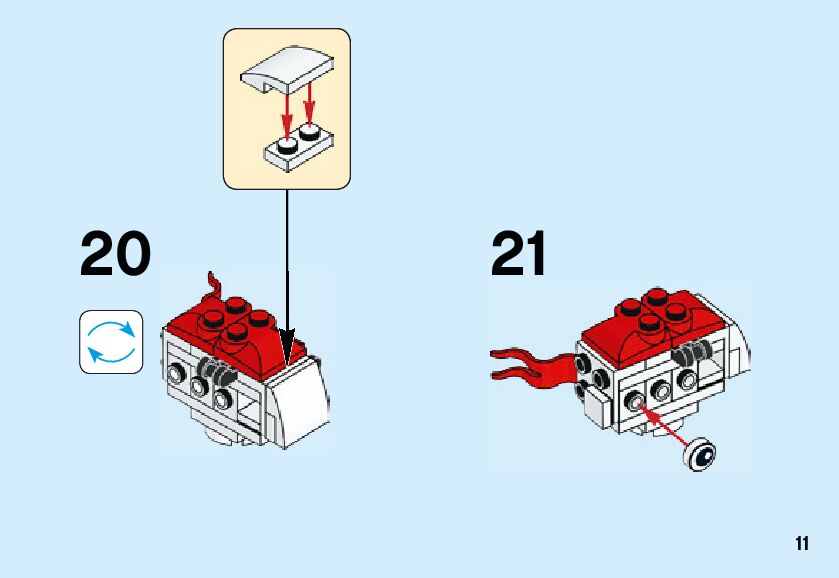 20

21

11