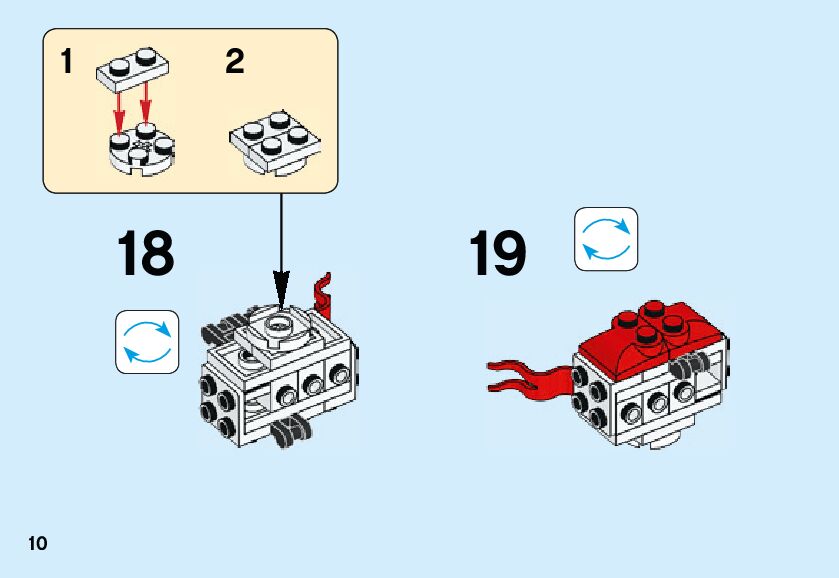 1

2

18

19

10