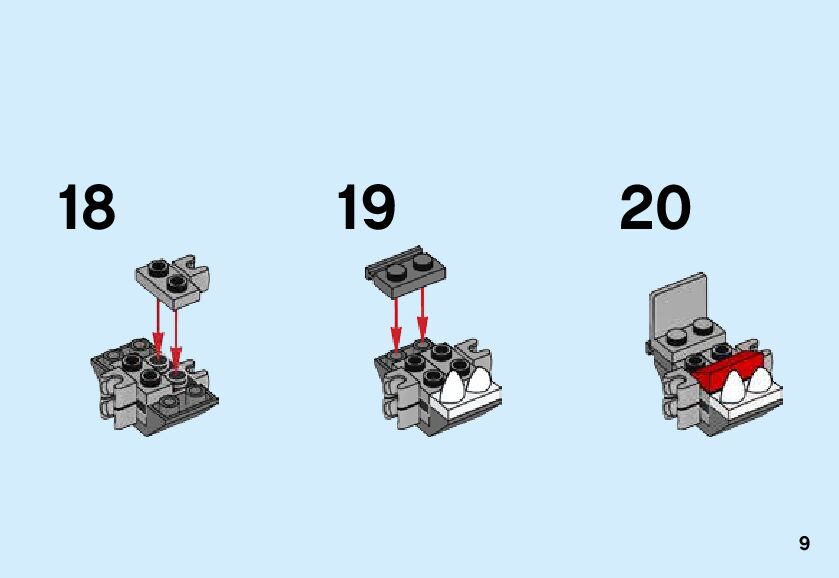 18

19

20

9