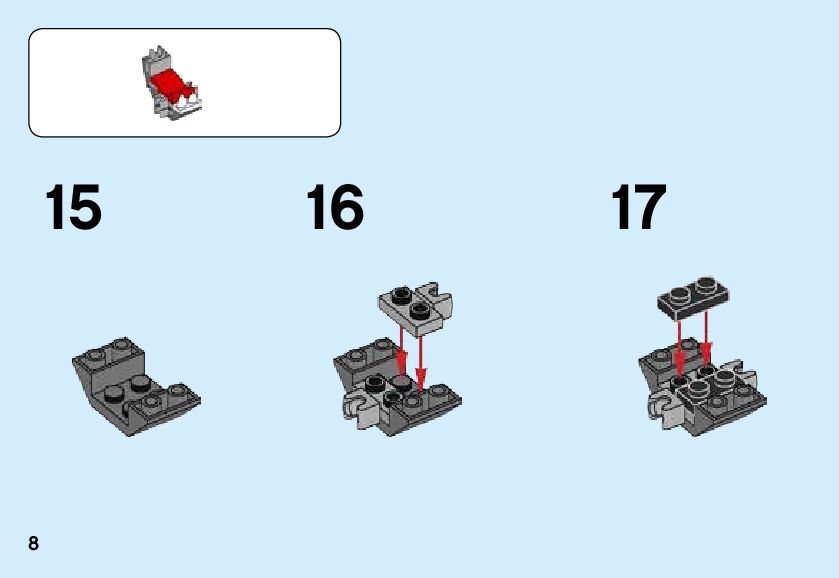 15

16

17

8