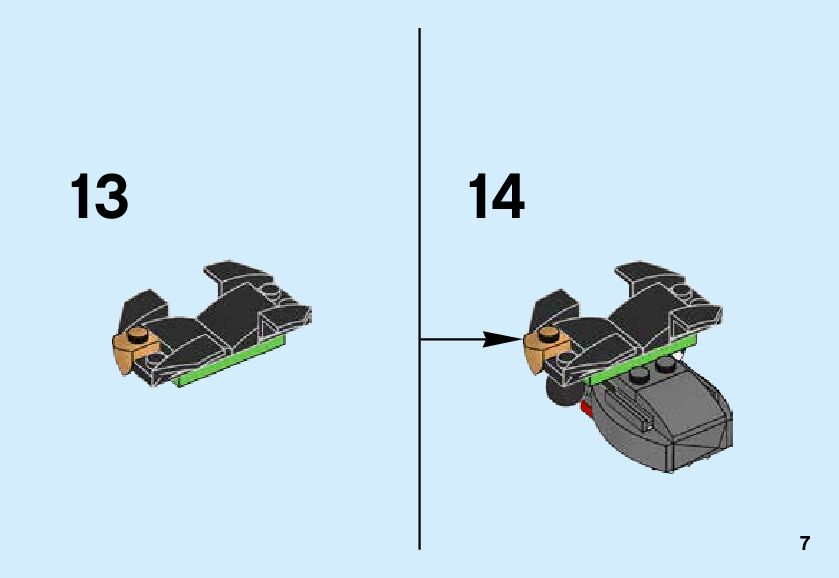 13

14

7