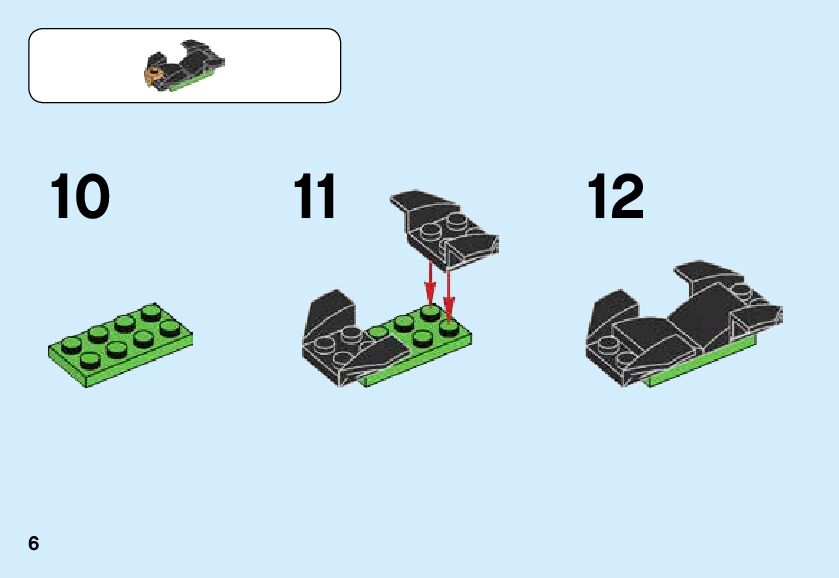 10

11

12

6