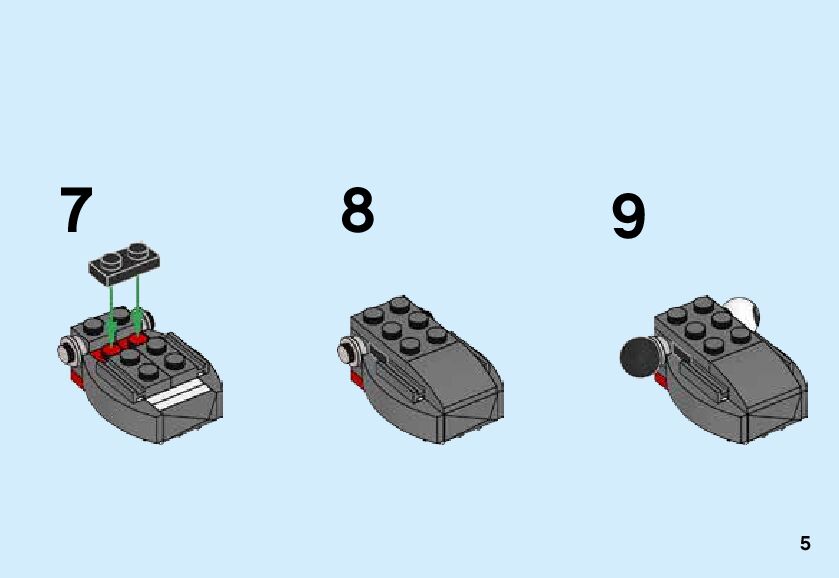 7

8

9

5