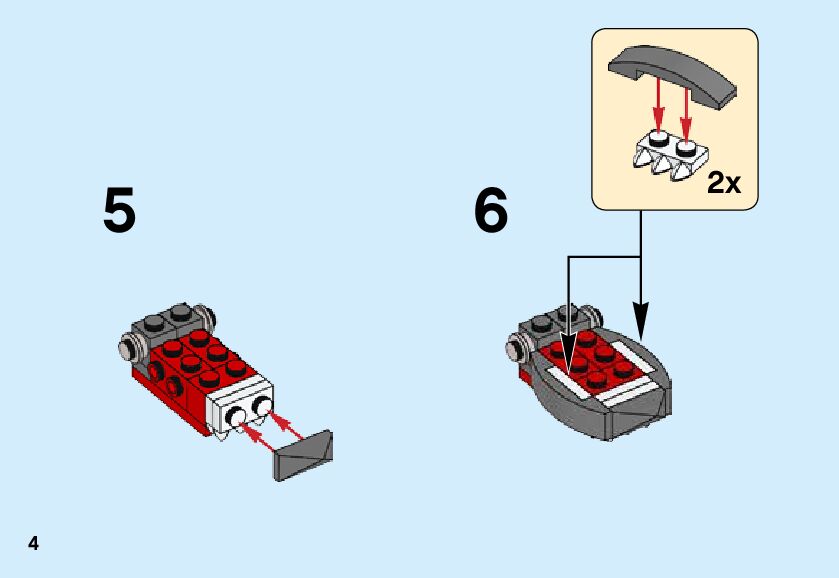 5

6

2x

4