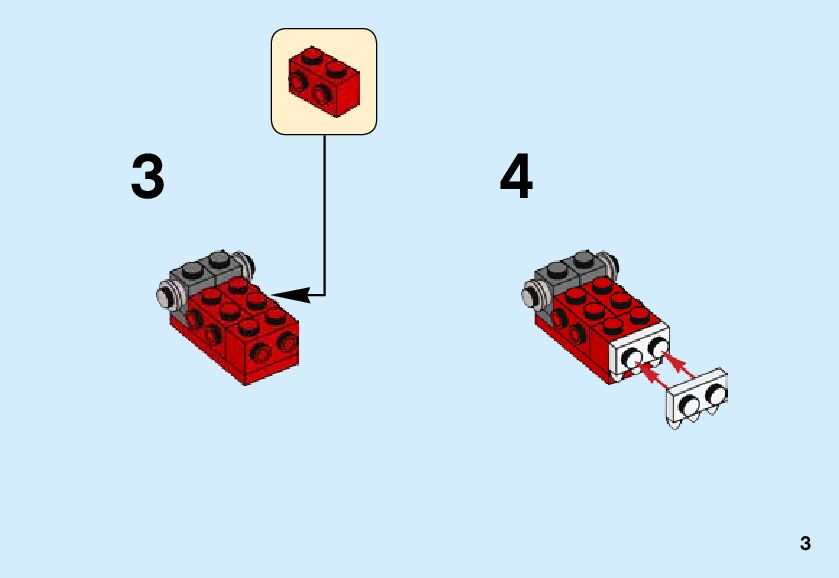 3

4

3