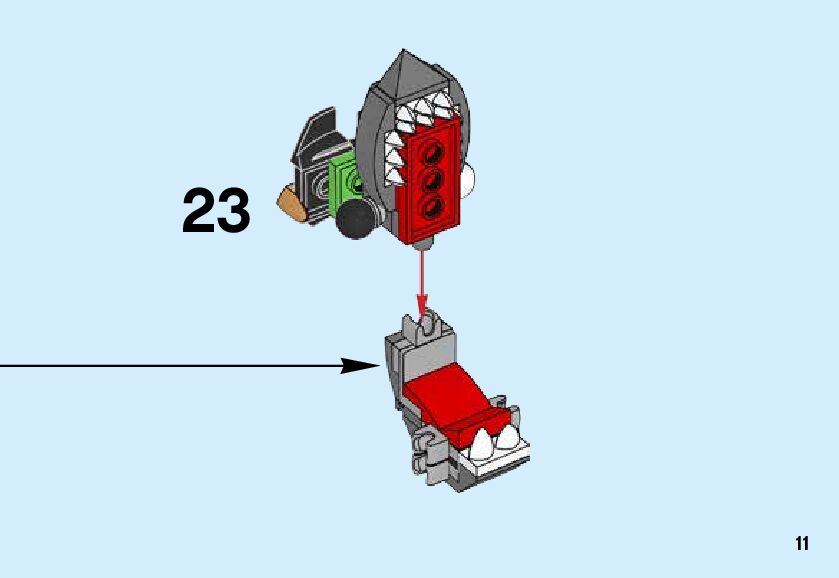 23

11