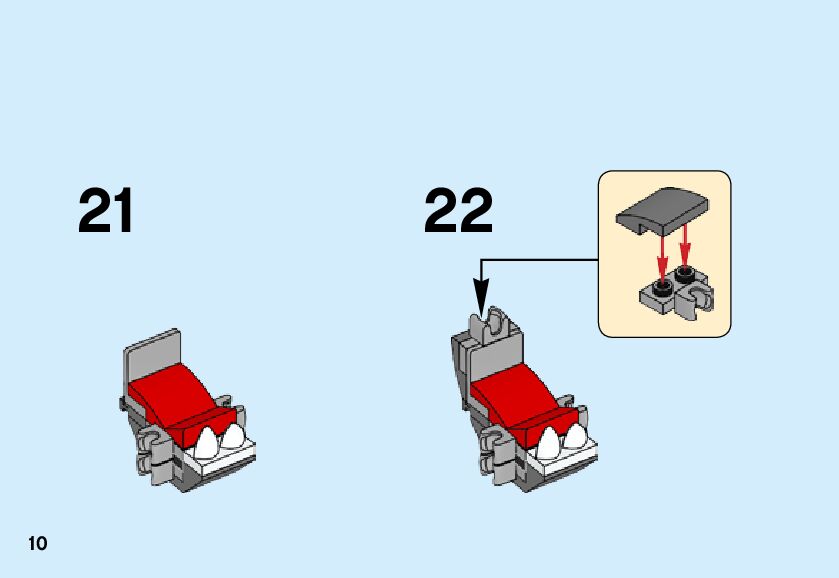 21

22

10