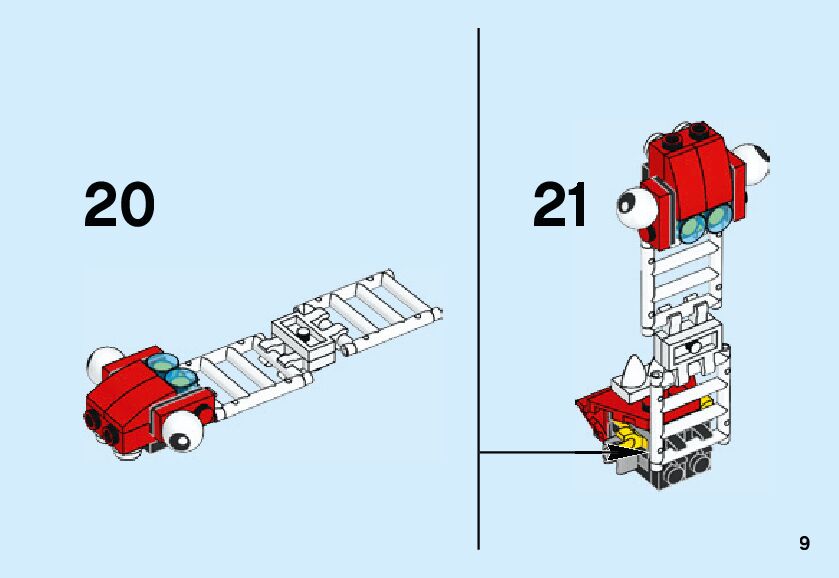 20

21

9