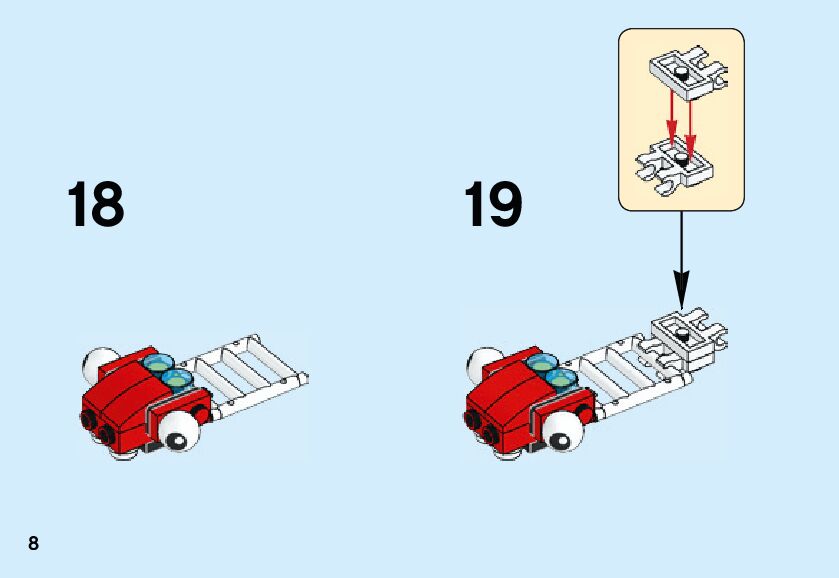 18

19

8