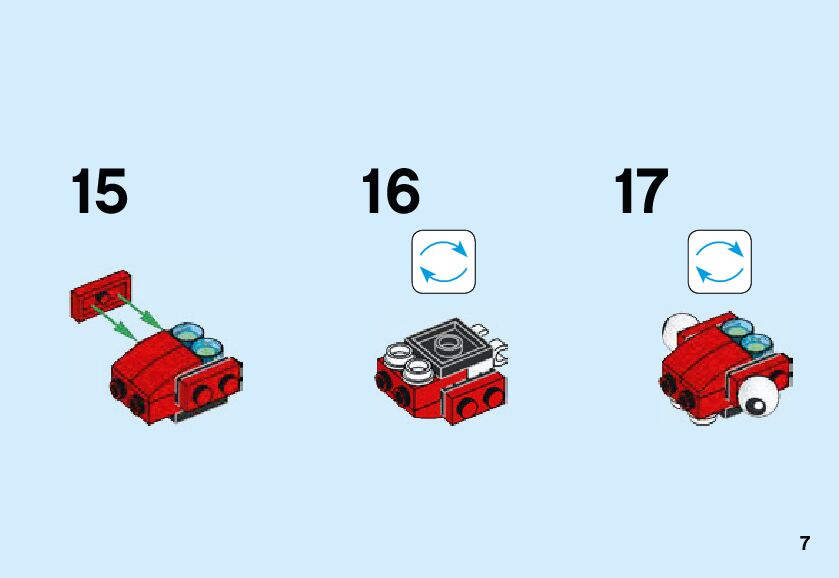 15

16

17

7