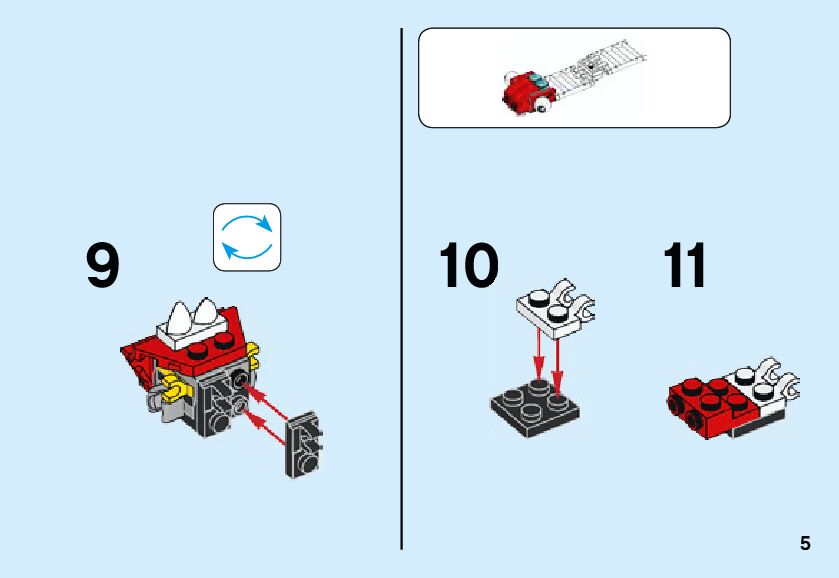 9

10

11

5