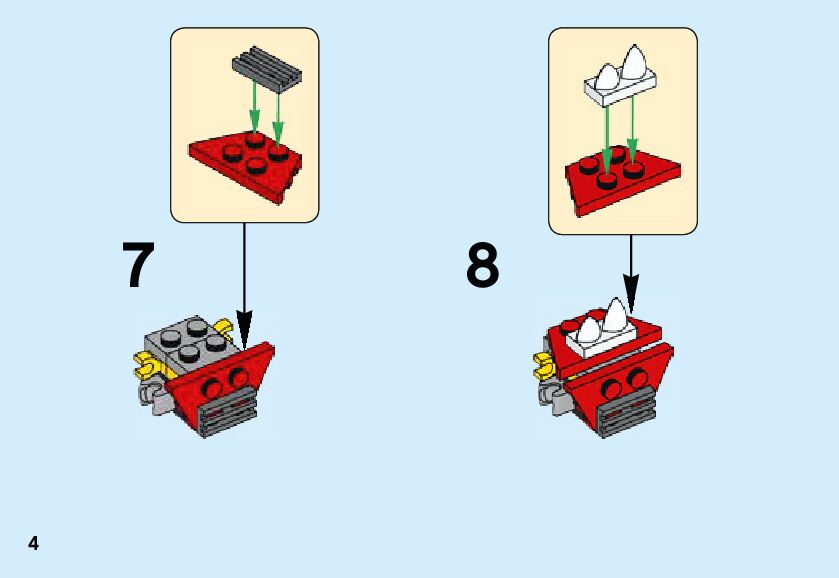 7

8

4