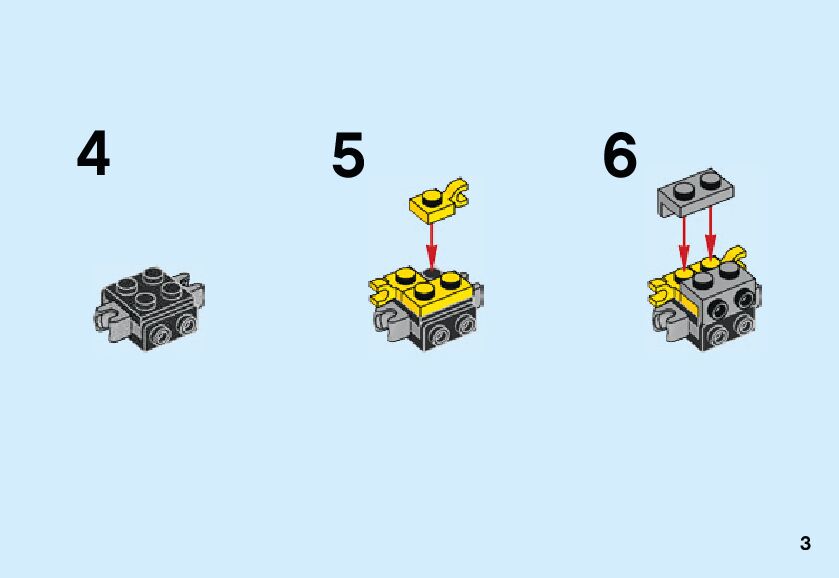 4

5

6

3