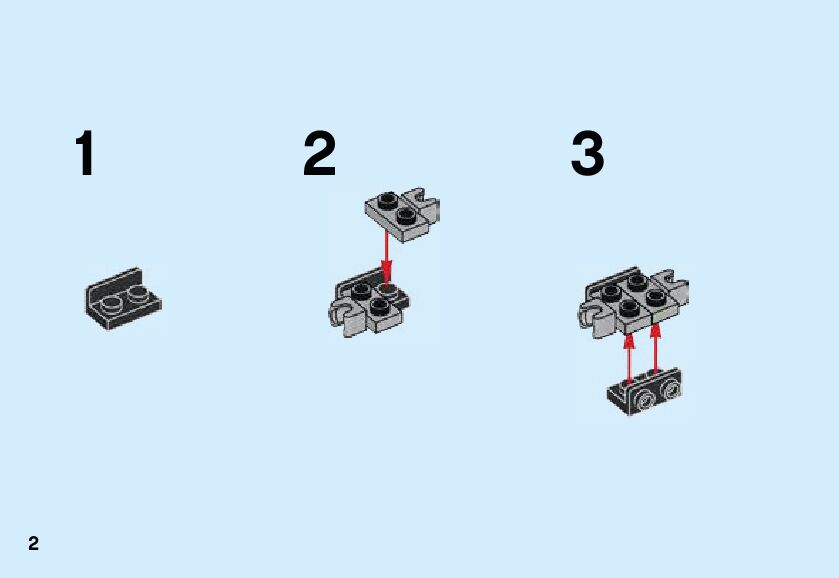 1

2

3

2