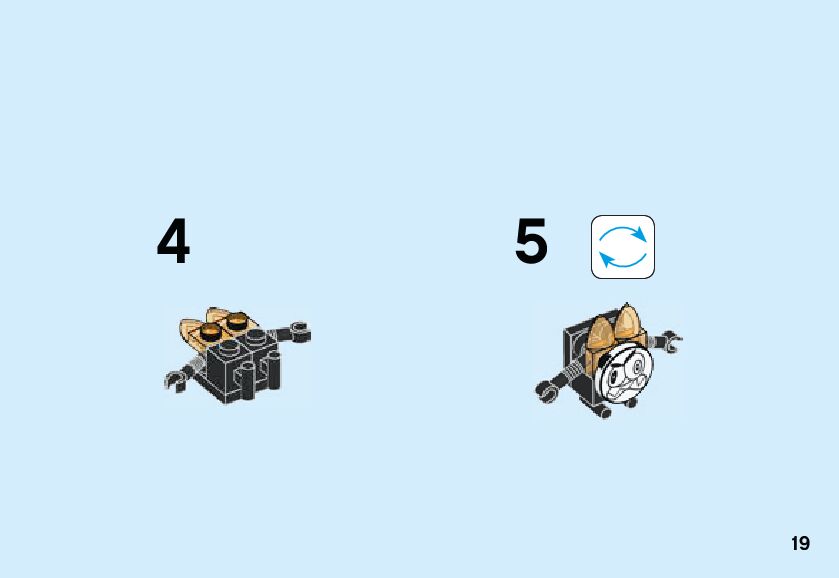 4

5

19