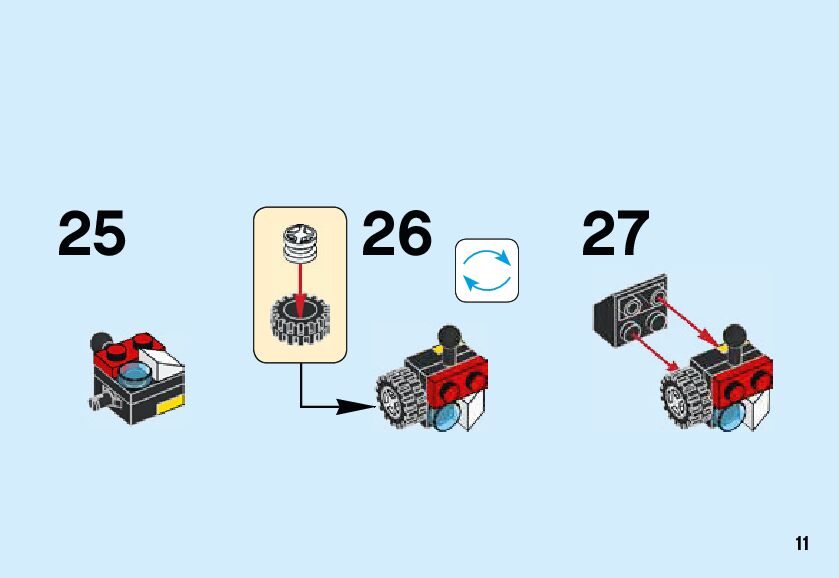 25

26

27

11