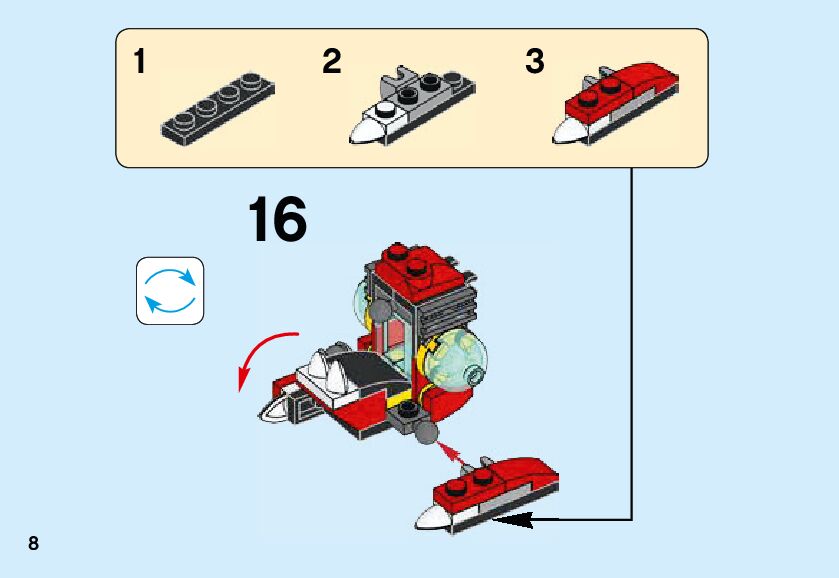 1

2

3

16

8