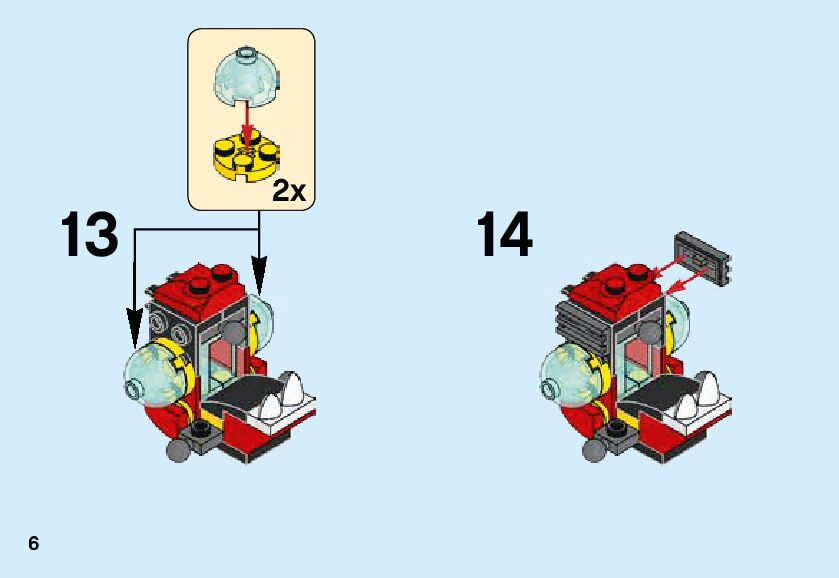 2x

13

14

6