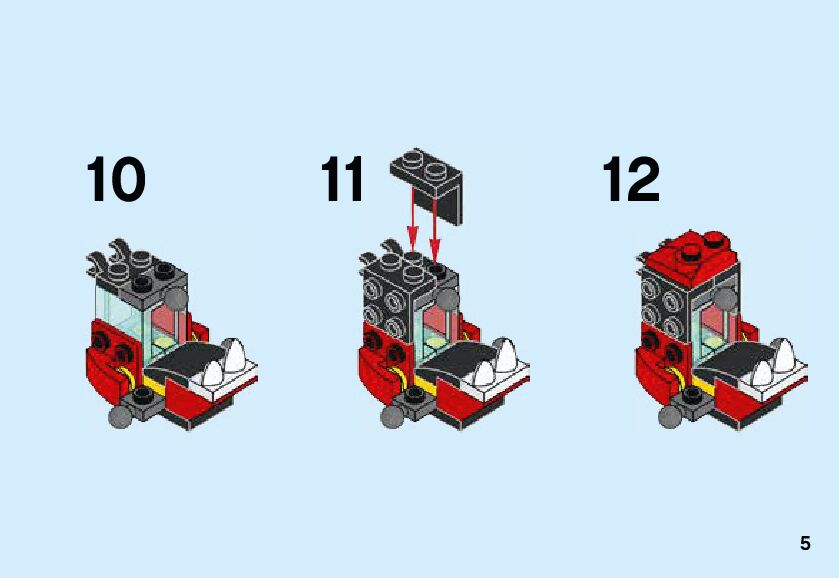 10

11

12

5