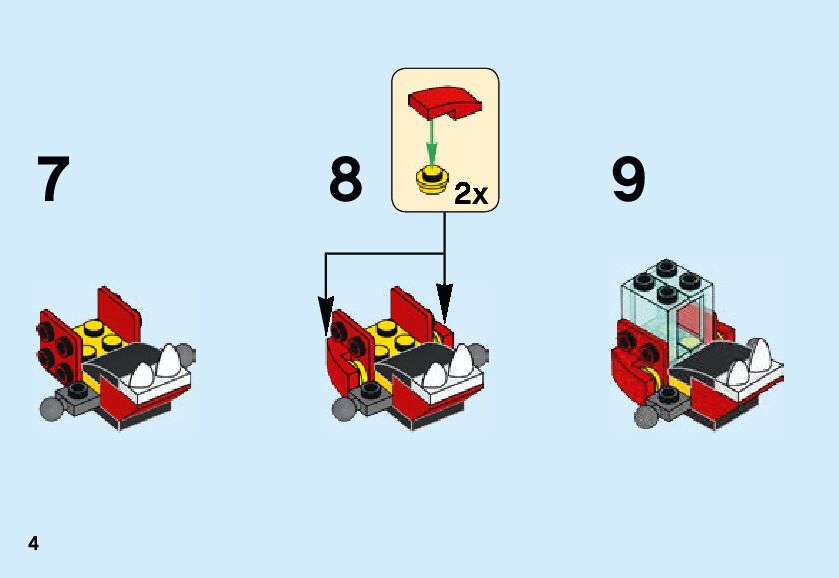 7

8

2x

9

4