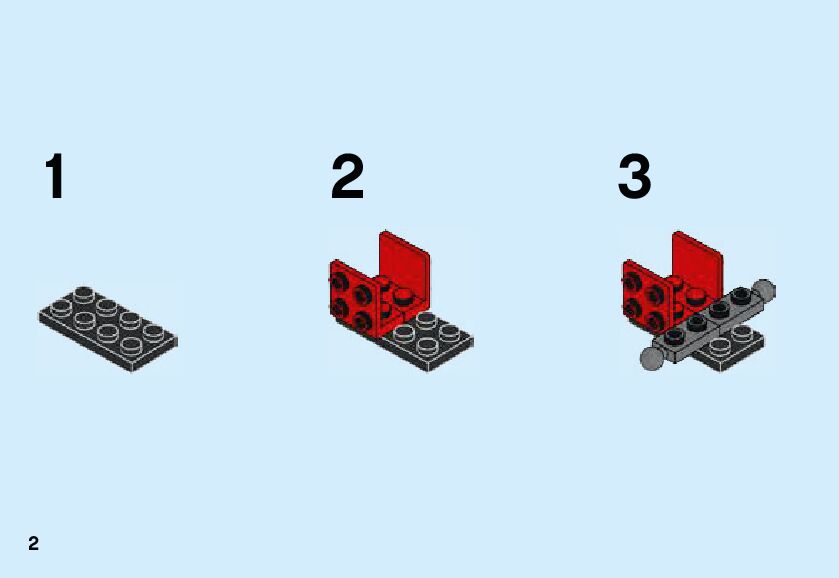 1

2

3

2