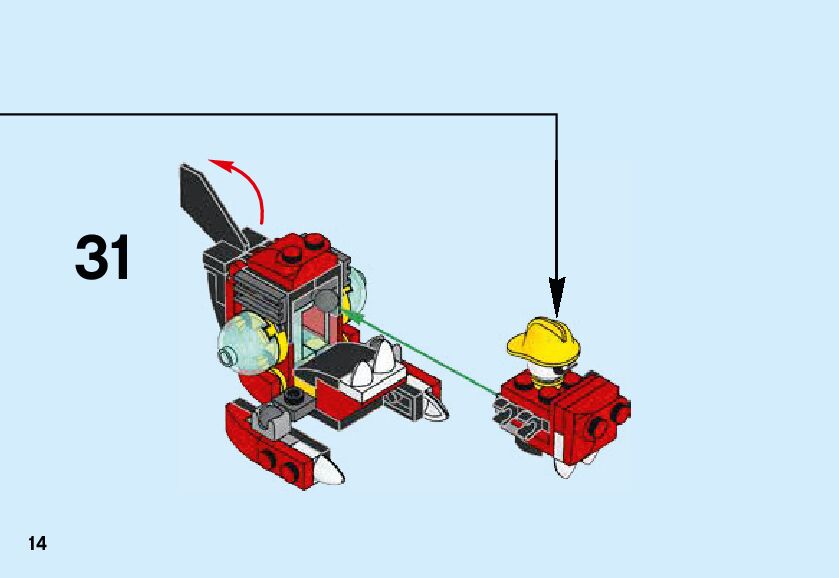 31

14