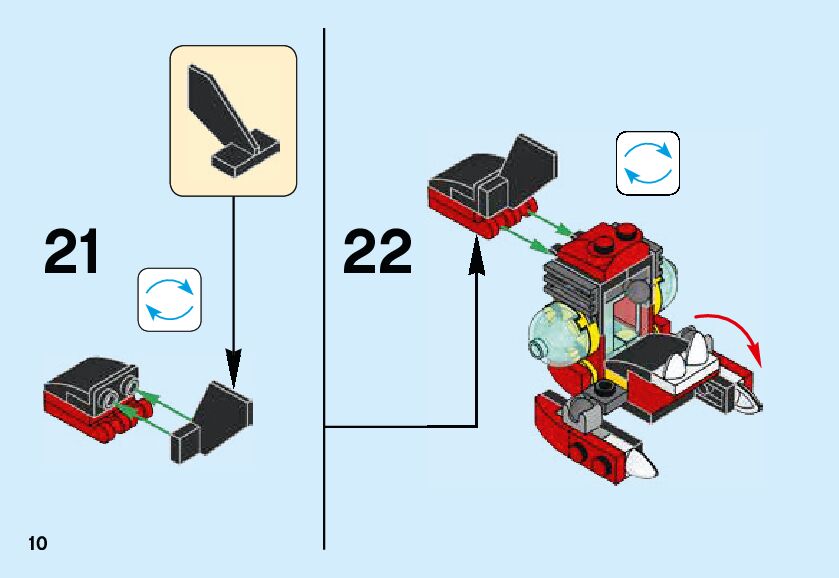 21

22

10