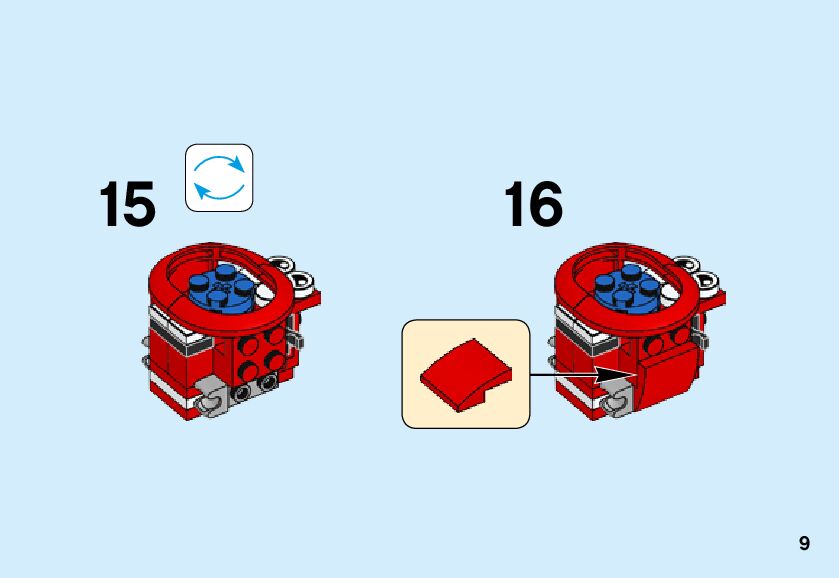 15

16

9