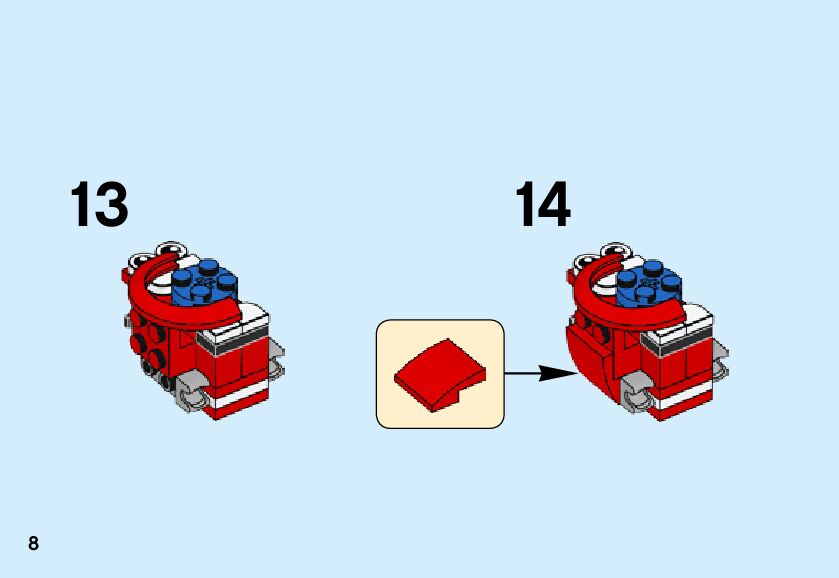 13

14

8