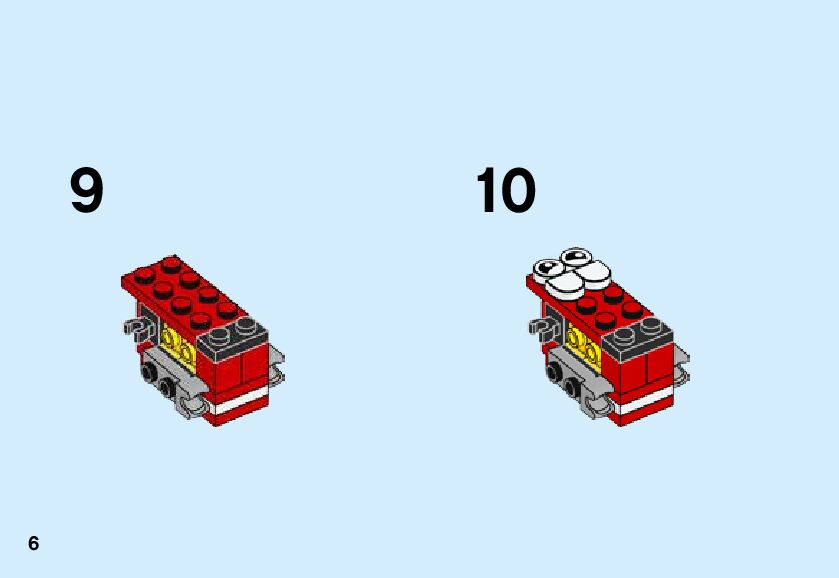 9

10

6