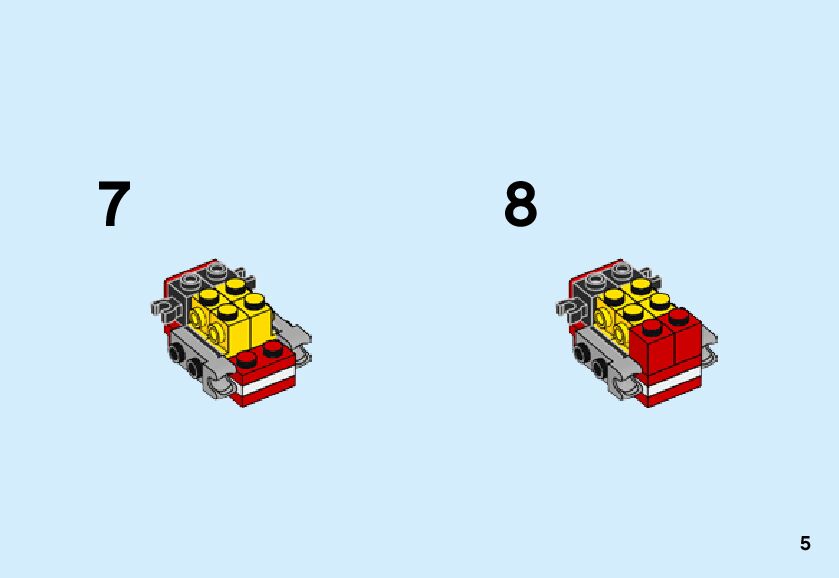 7

8

5