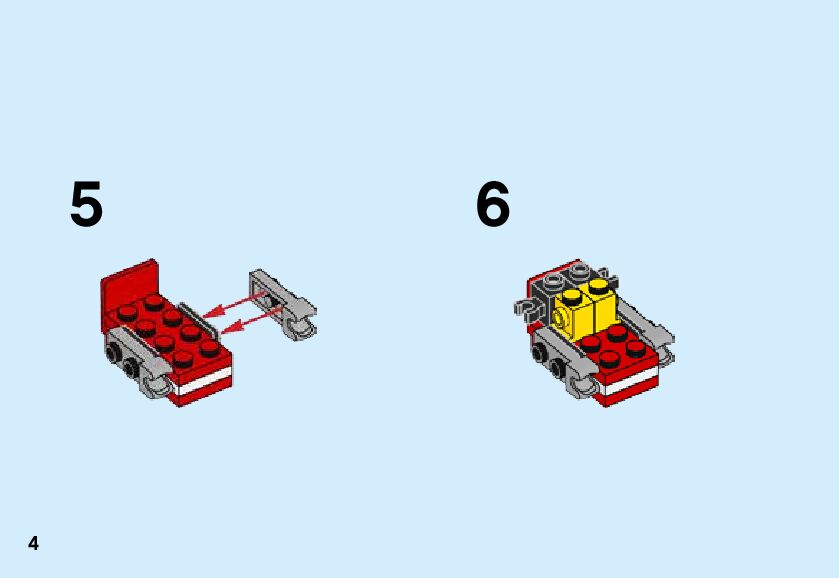 5

6

4