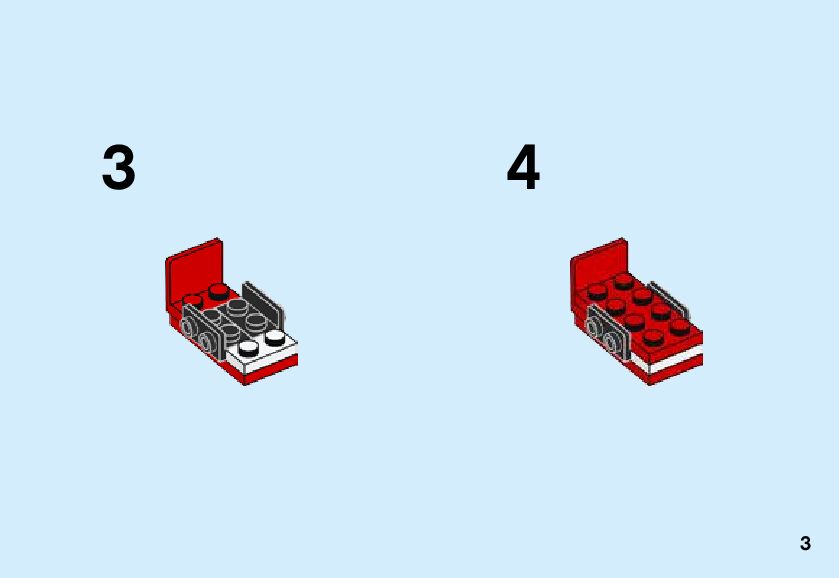 3

4

3