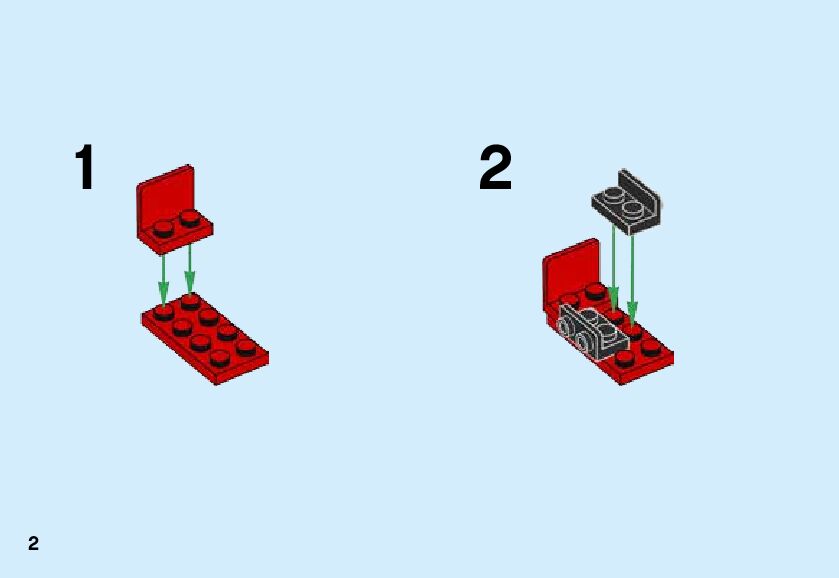 1

2

2