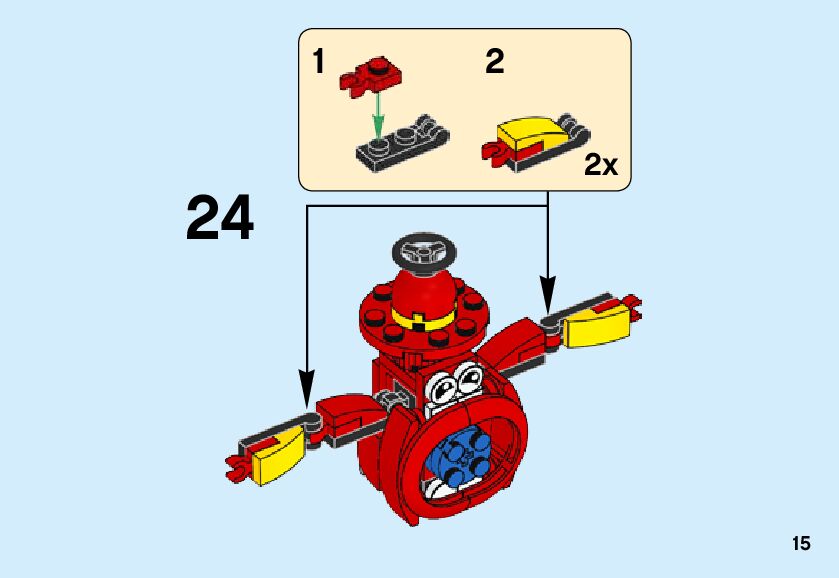 1

2

2x

24

15