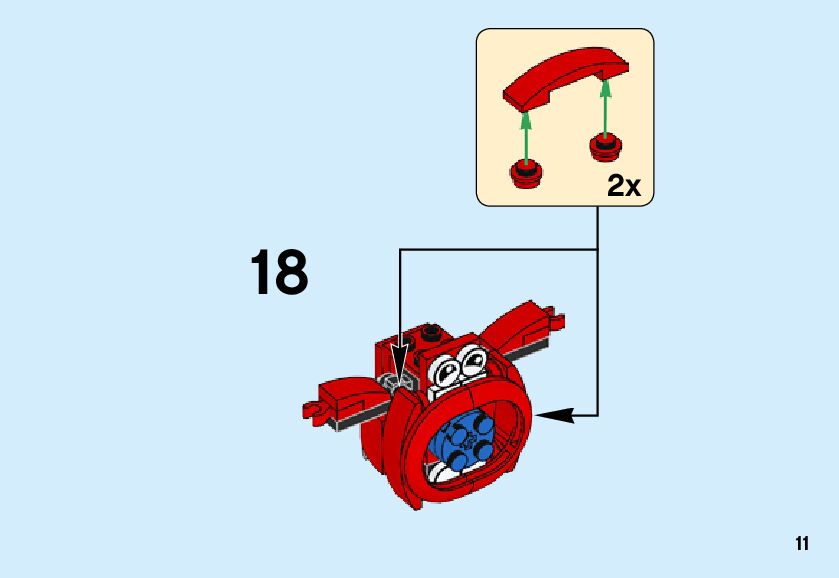 2x

18

11