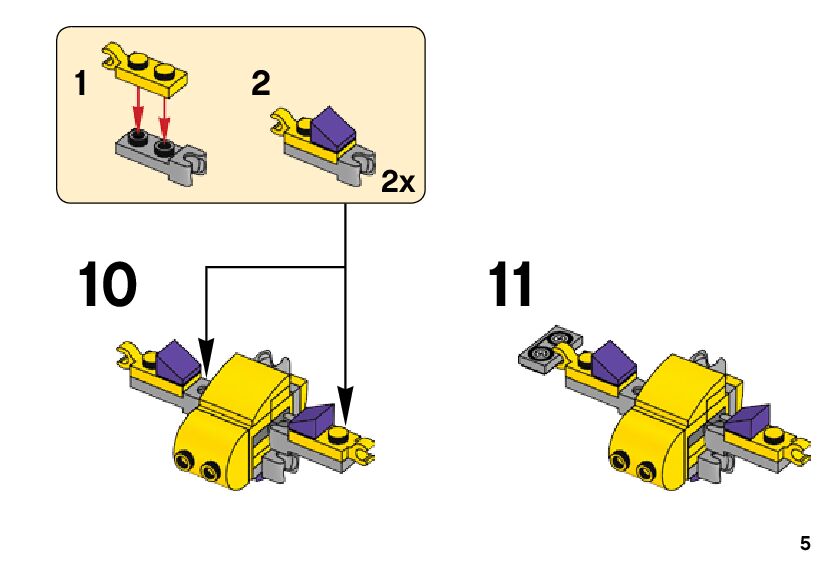 1

2

2x

10

11

5