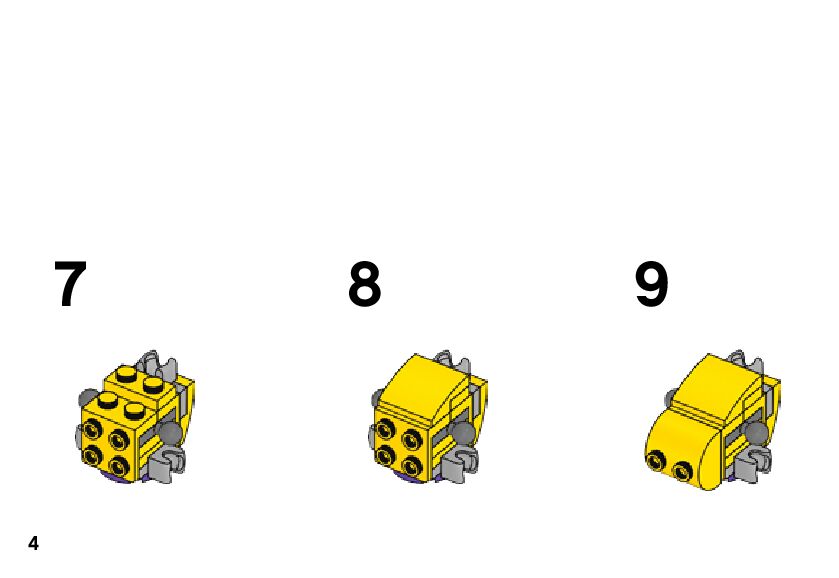 7

8

9

4