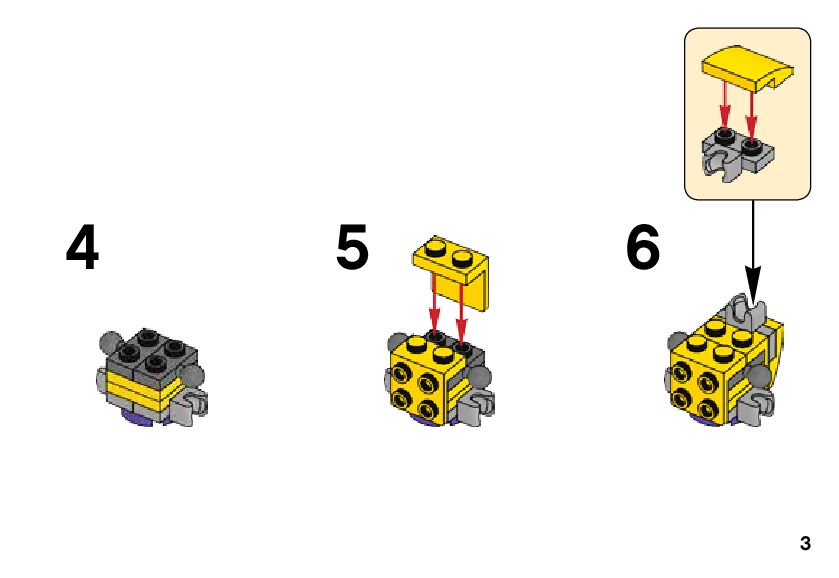 4

5

6

3