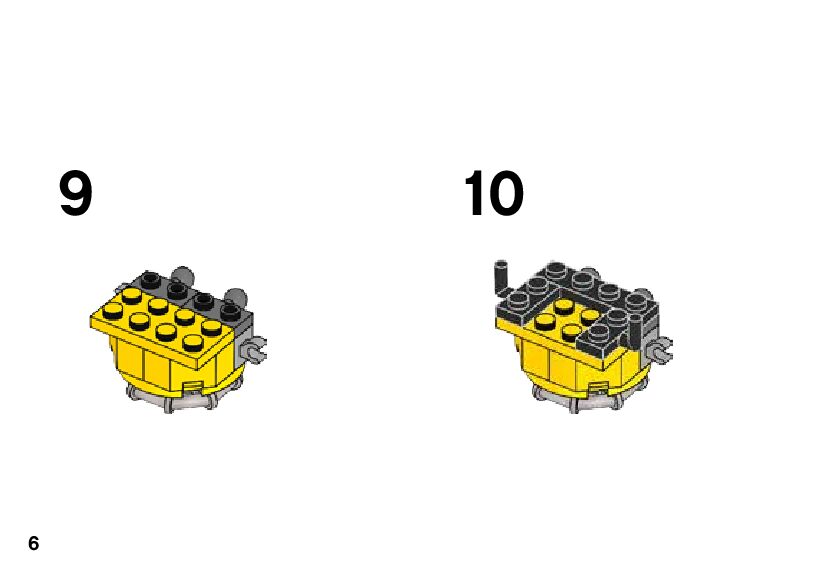 9

10

6