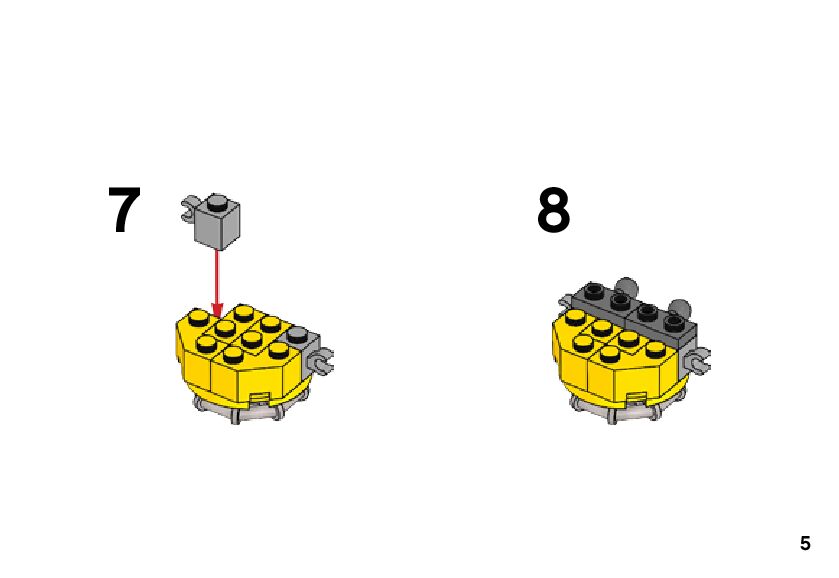 7

8

5