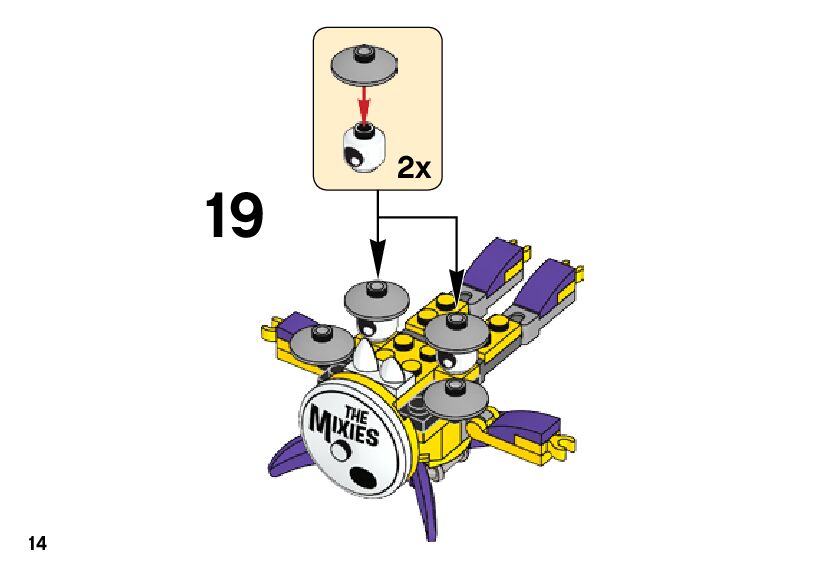 2x

19

THE MIXIES

14