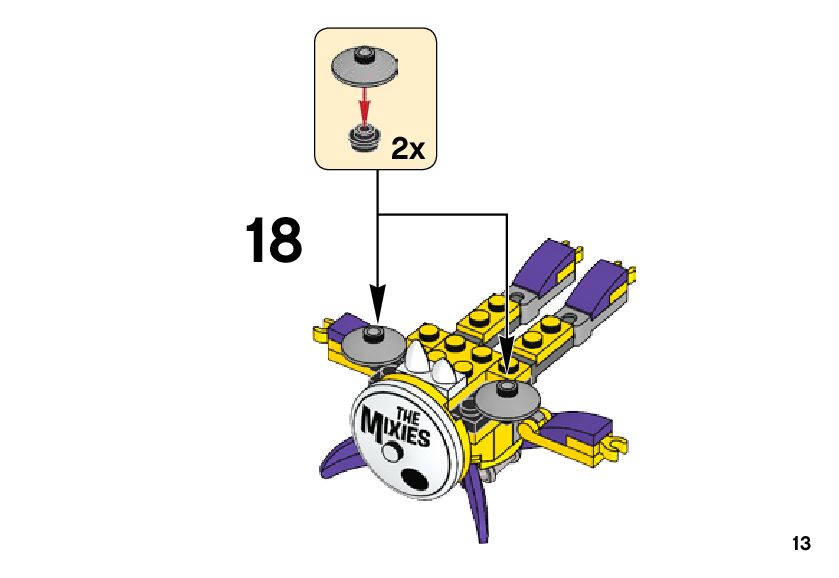 2x

18

THE MIXIES

13