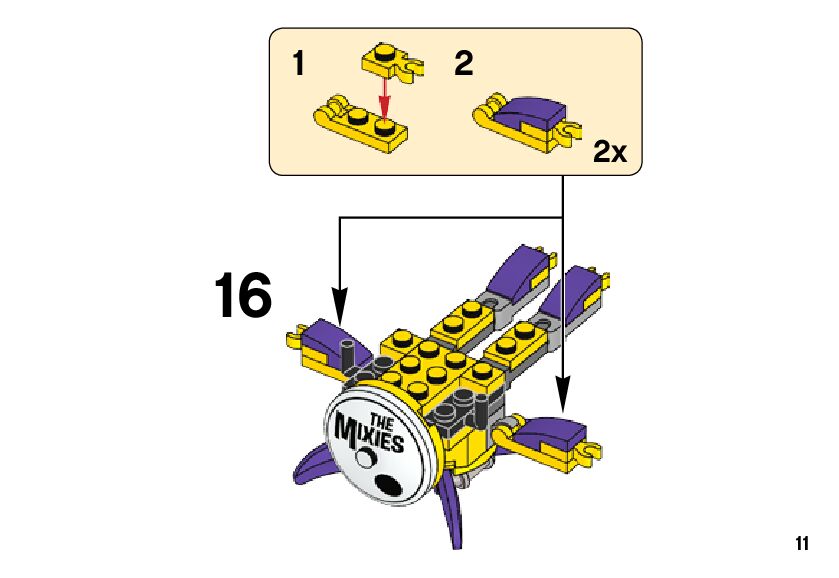 1

2

2x

16

THE MIXIES

11