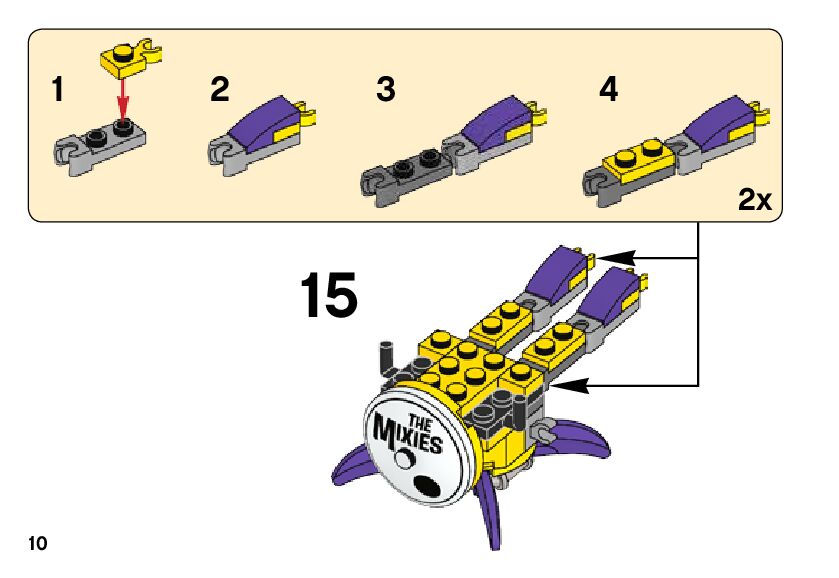 1
2
3
4
2x
15
THE MIXIES
10