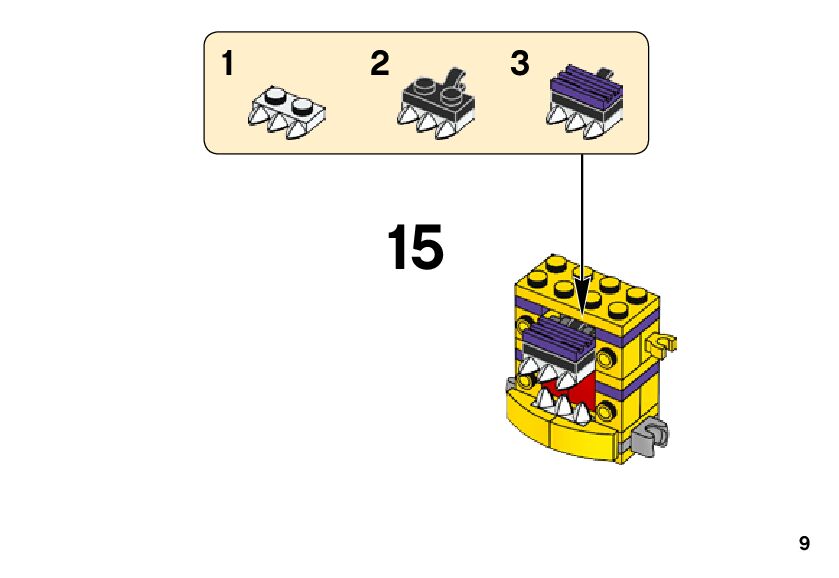 1 2 3

15

9